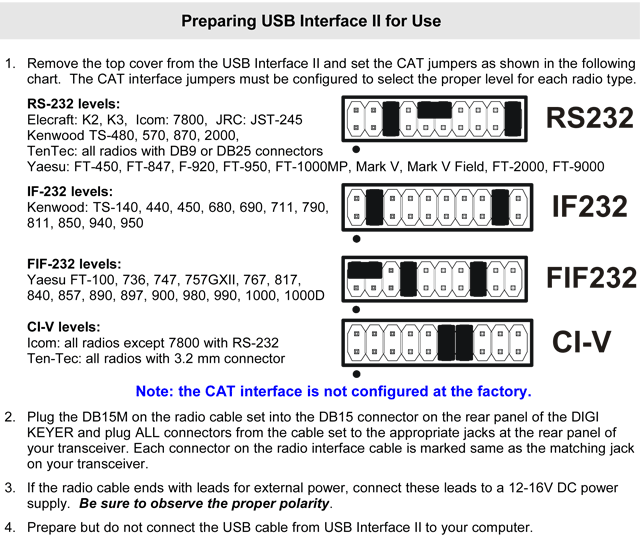 Preparing USB Interface II for Use

1. Remove the top cover from the USB Interface II and set the CAT jumpers as shown in the following chart. The CAT interface jumpers must be configured to select the proper level for each radio type.

RS-232 levels:
Elecraft: K2, K3, Icom: 7800, JRC: JST-245
Kenwood TS-480, 570, 870, 2000,
TenTec: all radios with DB9 or DB25 connectors
Yaesu: FT-450, FT-847, F-920, FT-950, FT-1000MP, Mark V, Mark V Field, FT-2000, FT-9000

RS232

IF-232 levels:
Kenwood: TS-140, 440, 450, 680, 690, 711, 790, 811, 850, 940, 950

IF232

FIF-232 levels:
Yaesu FT-100, 736, 747, 757GXII, 767, 817, 840, 857, 890, 897, 900, 980, 990, 1000, 1000D

FIF232

CI-V levels:
Icom: all radios except 7800 with RS-232
Ten-Tec: all radios with 3.2 mm connector

CI-V

Note: the CAT interface is not configured at the factory.

2. Plug the DB15M on the radio cable set into the DB15 connector on the rear panel of the DIGI KEYER and plug ALL connectors from the cable set to the appropriate jacks at the rear panel of your transceiver. Each connector on the radio interface cable is marked same as the matching jack on your transceiver.

3. If the radio cable ends with leads for external power, connect these leads to a 12-16V DC power supply. Be sure to observe the proper polarity.

4. Prepare but do not connect the USB cable from USB Interface II to your computer.